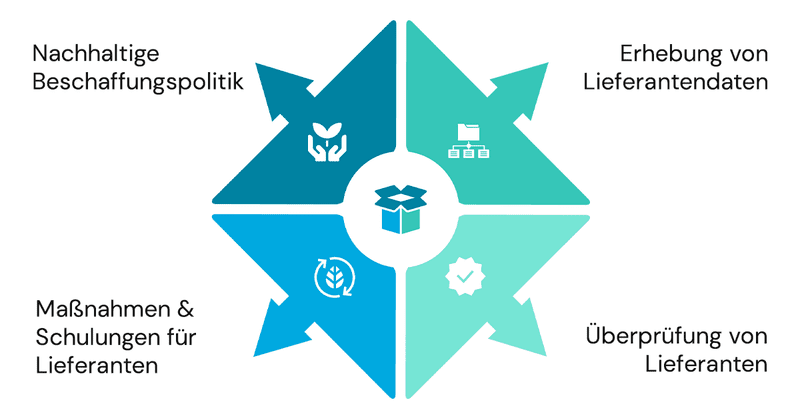 Nachhaltige Beschaffungspolitik

Erhebung von Lieferantendaten

Maßnahmen & Schulungen für Lieferanten

Überprüfung von Lieferanten