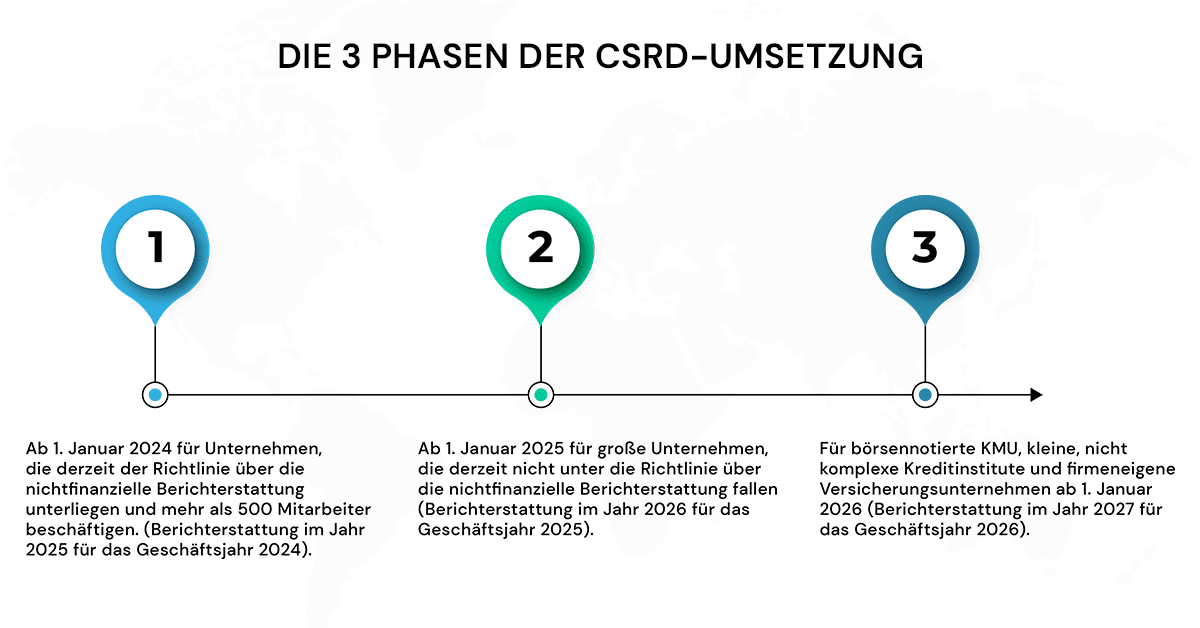 DIE 3 PHASEN DER CSRD-UMSETZUNG

1

2

3

Ab 1. Januar 2024 für Unternehmen, die derzeit der Richtlinie über die nichtfinanzielle Berichterstattung unterliegen und mehr als 500 Mitarbeiter beschäftigen. (Berichterstattung im Jahr 2025 für das Geschäftsjahr 2024).

Ab 1. Januar 2025 für große Unternehmen, die derzeit nicht unter die Richtlinie über die nichtfinanzielle Berichterstattung fallen (Berichterstattung im Jahr 2026 für das Geschäftsjahr 2025).

Für börsennotierte KMU, kleine, nicht komplexe Kreditinstitute und firmeneigene Versicherungsunternehmen ab 1. Januar 2026 (Berichterstattung im Jahr 2027 für das Geschäftsjahr 2026).