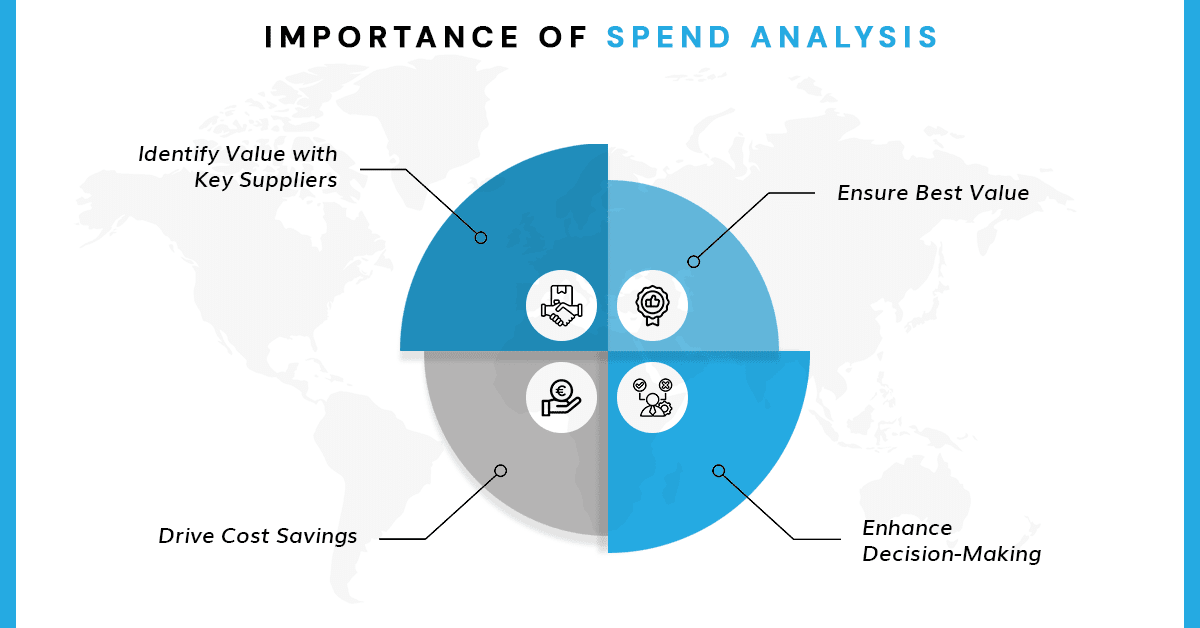 IMPORTANCE OF SPEND ANALYSIS

Identify Value with Key Suppliers

Ensure Best Value

Drive Cost Savings

Enhance Decision-Making