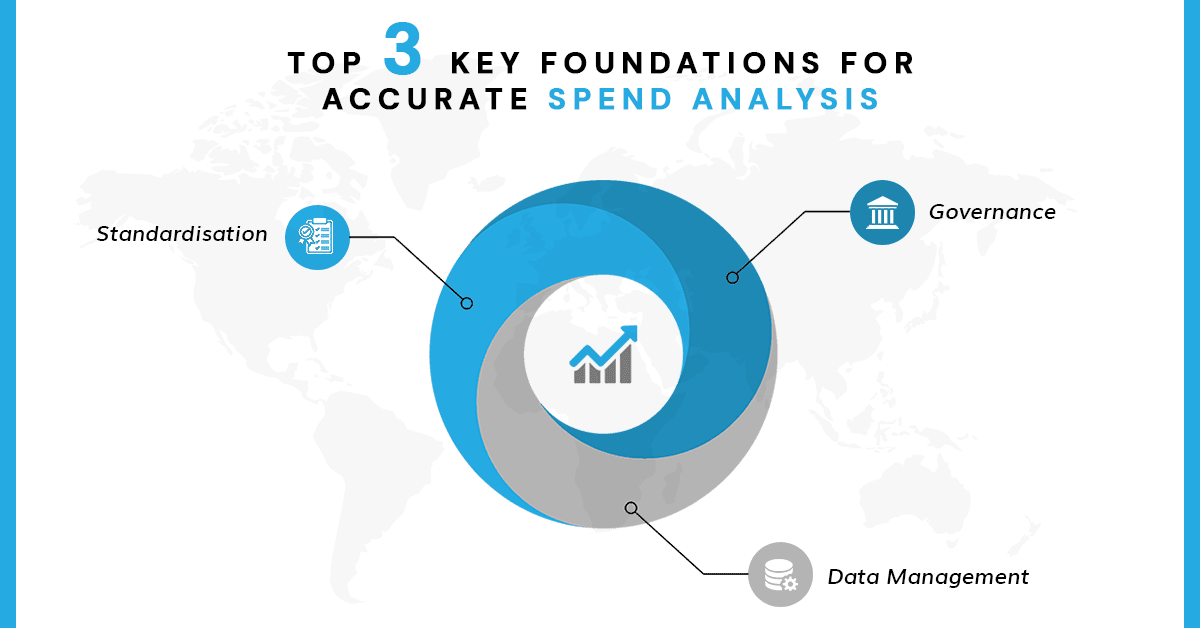 TOP 3 KEY FOUNDATIONS FOR ACCURATE SPEND ANALYSIS

Standardisation

Governance

Data Management